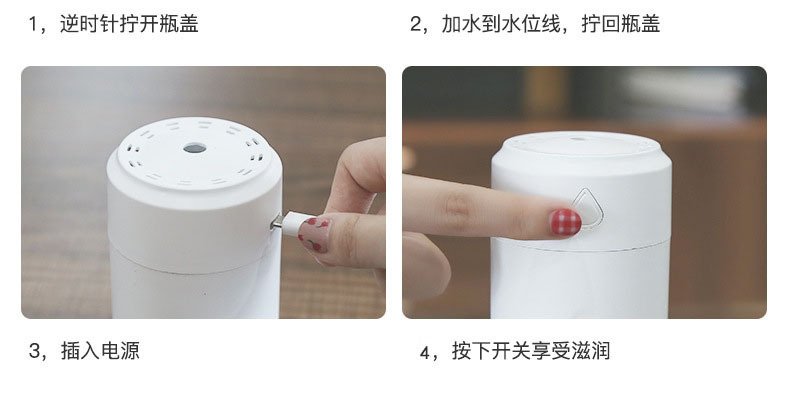 1，逆时针拧开瓶盖

2，加水到水位线，拧回瓶盖

3，插入电源

4，按下开关享受滋润