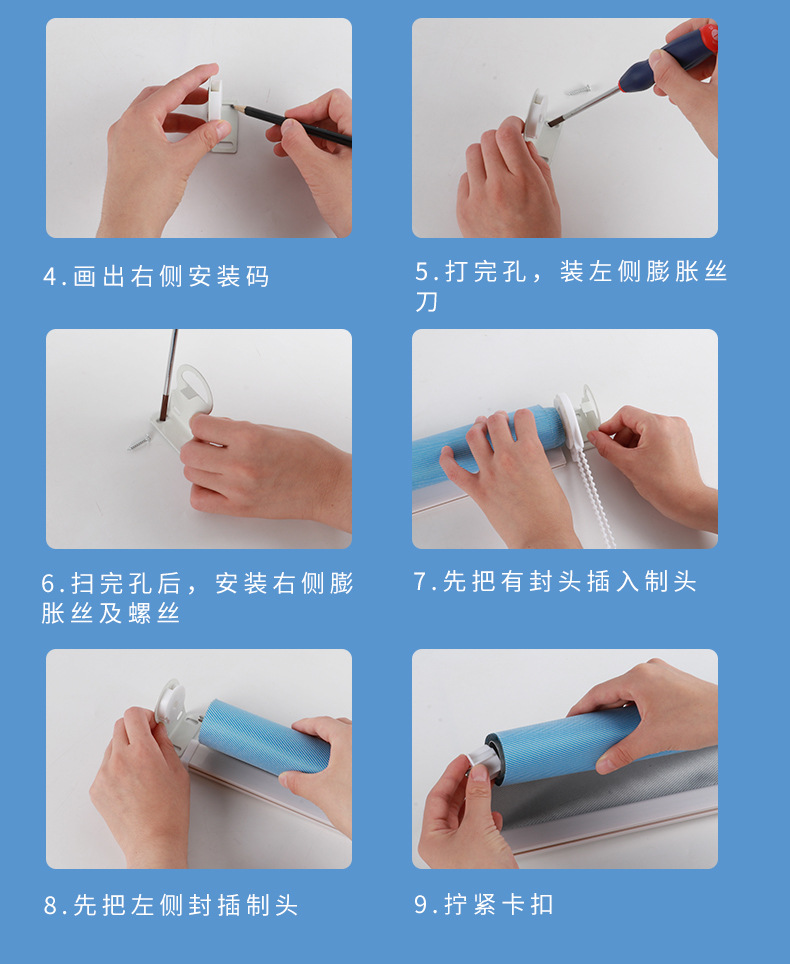 4.画出右侧安装码

5.打完孔，装左侧膨胀丝刀

6.扫完孔后，安装右侧膨胀丝及螺丝

7.先把有封头插入制头

8.先把左侧封插制头

9.拧紧卡扣