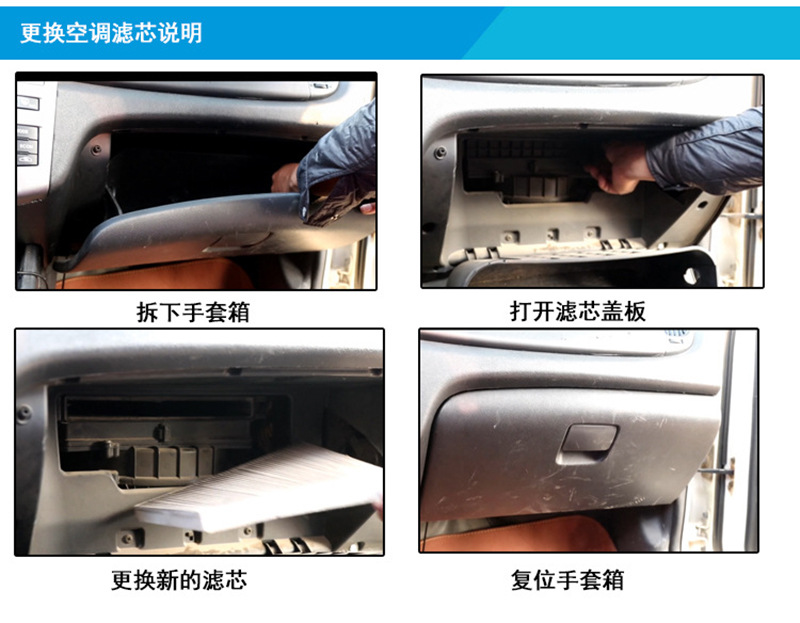 更换空调滤芯说明

拆下手套箱

打开滤芯盖板

更换新的滤芯

复位手套箱