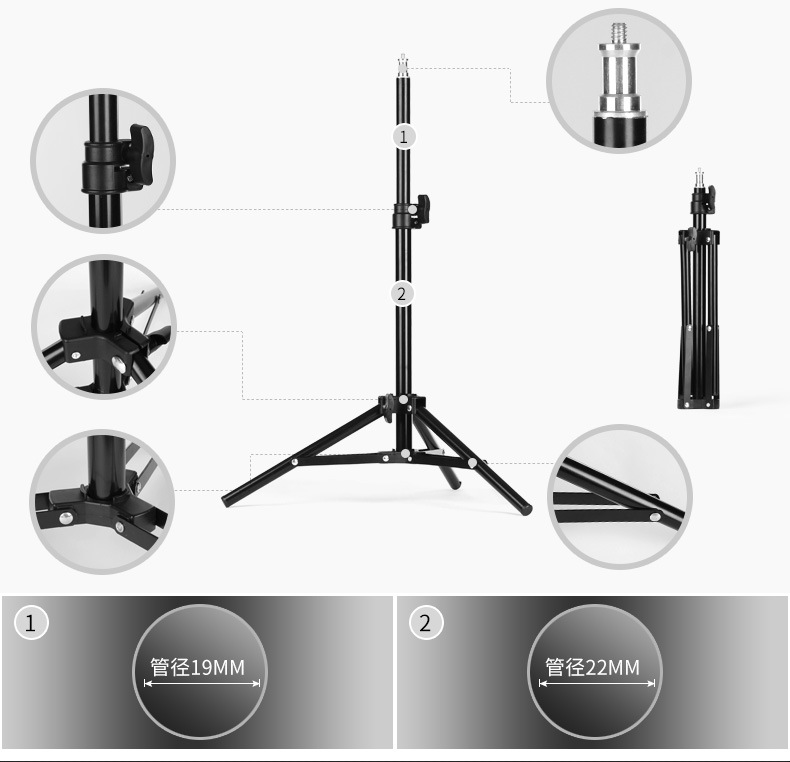 1

2

1

管径19MM

2

管径22MM