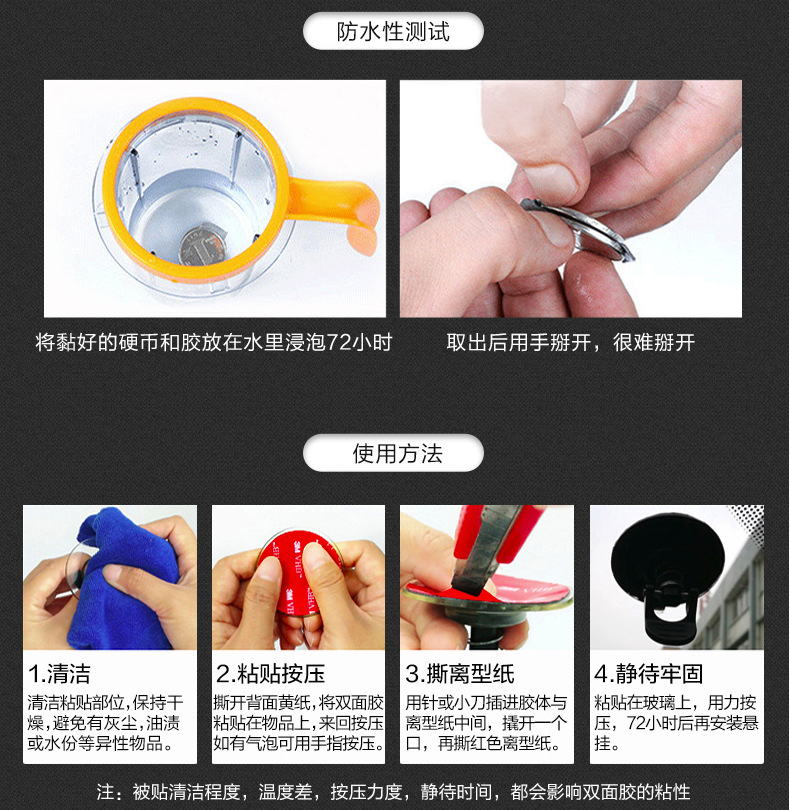 防水性测试

将黏好的硬币和胶放在水里浸泡72小时

取出后用手掰开，很难掰开

使用方法

1.清洁

清洁粘贴部位,保持干燥,避免有灰尘,油渍或水份等异性物品。

2.粘贴按压

撕开背面黄纸,将双面胶粘贴在物品上,来回按压如有气泡可用手指按压。

3.撕离型纸

用针或小刀插进胶体与离型纸中间，撬开一个口，再撕红色离型纸。

4.静待牢固

粘贴在玻璃上，用力按压，72小时后再安装悬挂。

注：被贴清洁程度，温度差，按压力度，静待时间，都会影响双面胶的粘性