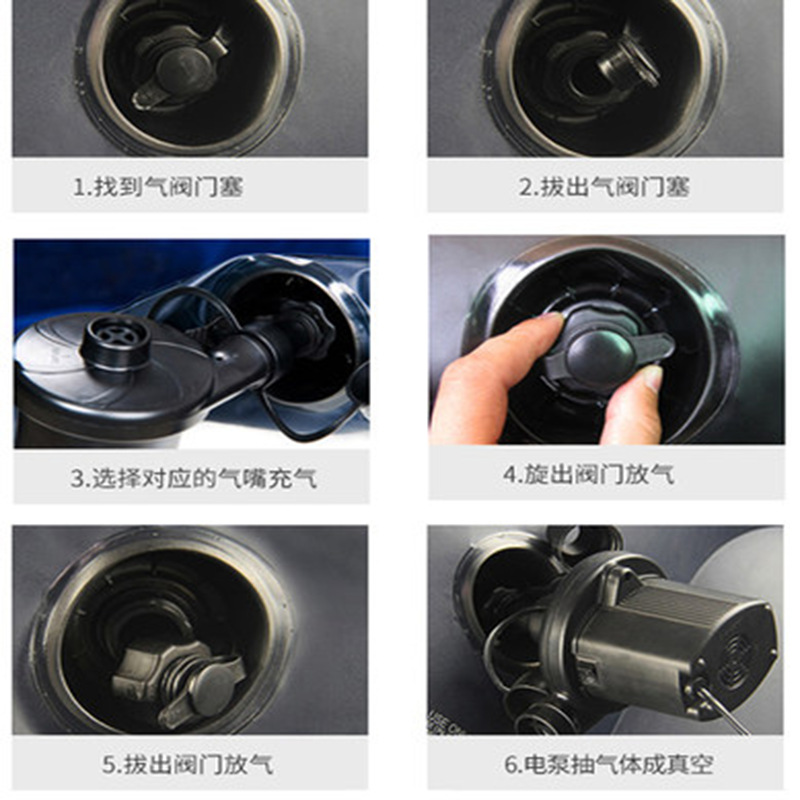 1.找到气阀门塞

2.拔出气阀门塞

3.选择对应的气嘴充气

4.旋出阀门放气

5.拔出阀门放气

6.电泵抽气体成真空