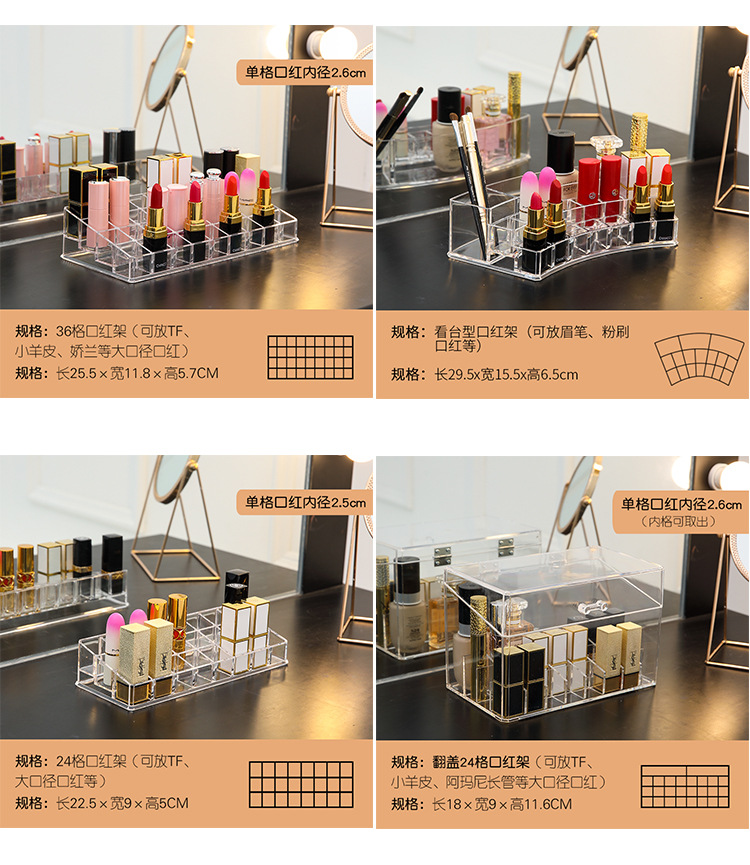 单格口红内径2.6cm

规格：36格口红架（可放TF、小羊皮、娇兰等大口径口红）
规格：长25.5×宽11.8×高5.7CM

规格：看台型口红架（可放眉笔、粉刷口红等）
规格：长29.5x宽15.5x高6.5cm

单格口红内径2.5cm

规格：24格口红架（可放TF、大口径口红等）
规格：长22.5×宽9×高5CM

单格口红内径2.6cm
（内格可取出）

规格：翻盖24格口红架（可放TF、小羊皮、阿玛尼长管等大口径口红）
规格：长18×宽9×高11.6CM