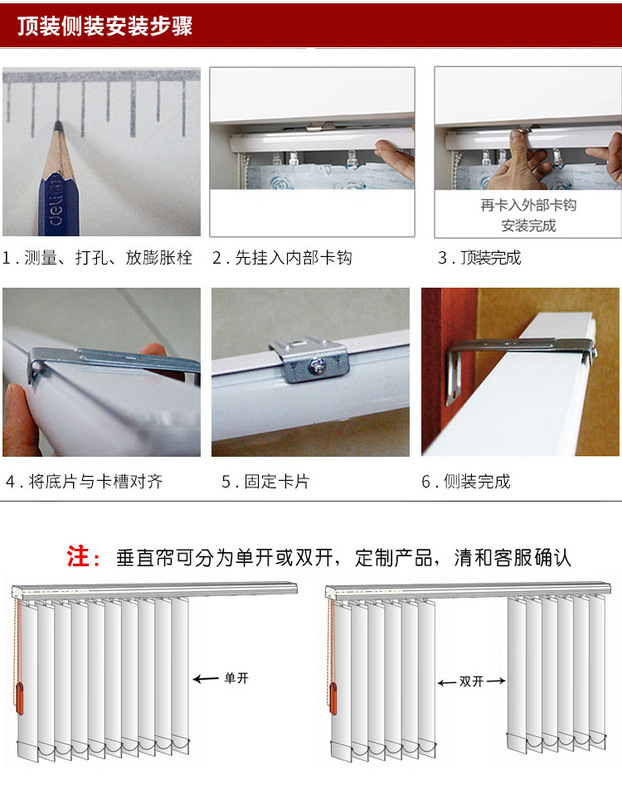 顶装侧装安装步骤

deli

再卡入外部卡钩
安装完成

1．测量、打孔、放膨胀栓

2．先挂入内部卡钩

3．顶装完成

4．将底片与卡槽对齐

5．固定卡片

6．侧装完成

注：垂直帘可分为单开或双开，定制产品，清和客服确认

单开

双开