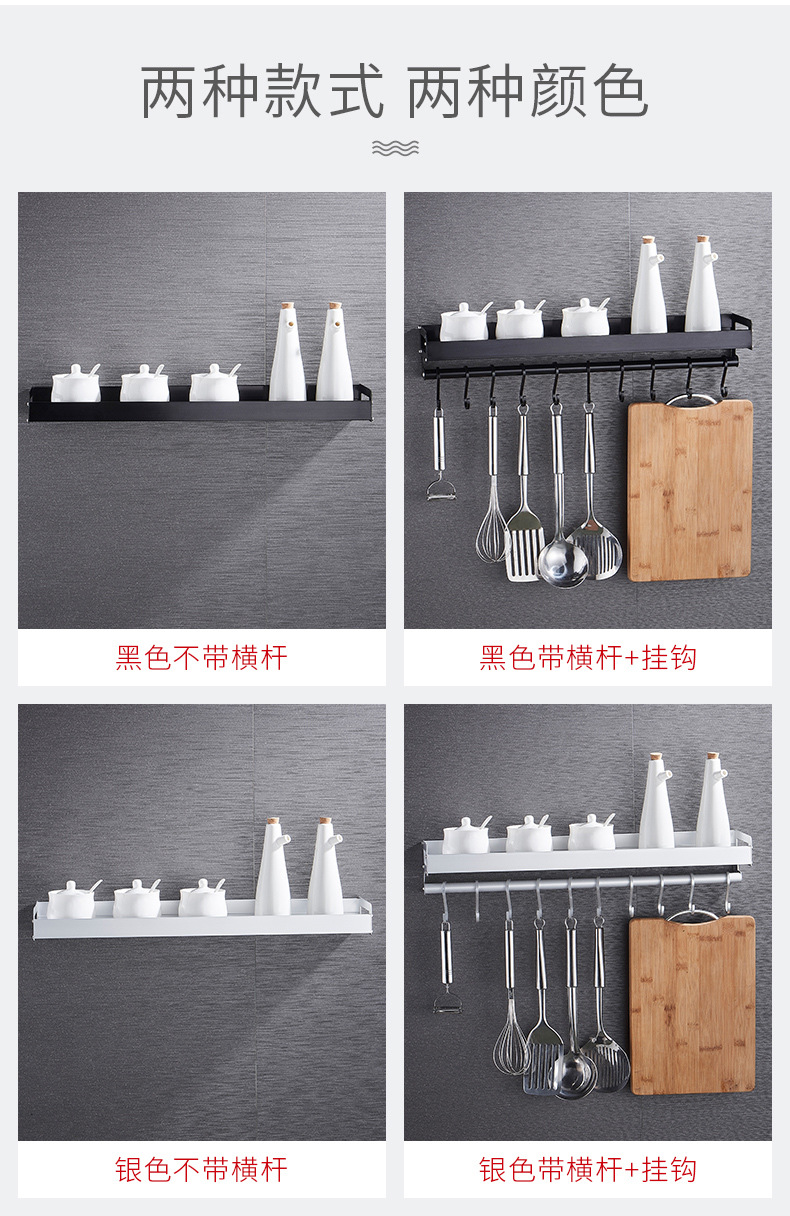 两种款式 两种颜色

黑色不带横杆

黑色带横杆+挂钩

银色不带横杆

银色带横杆+挂钩