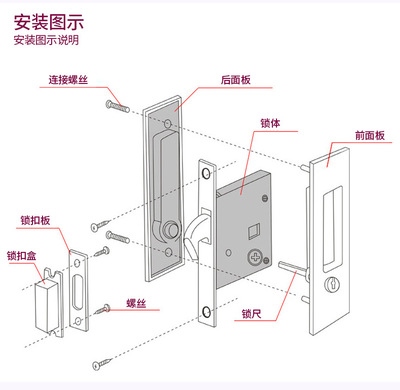 安装图示
安装图示说明

连接螺丝

后面板

锁体

前面板

锁扣板

锁扣盒

螺丝

锁尺