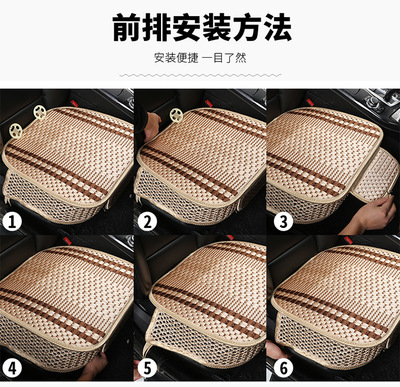 前排安装方法

安装便捷 一目了然

1
2
3
4
5
6