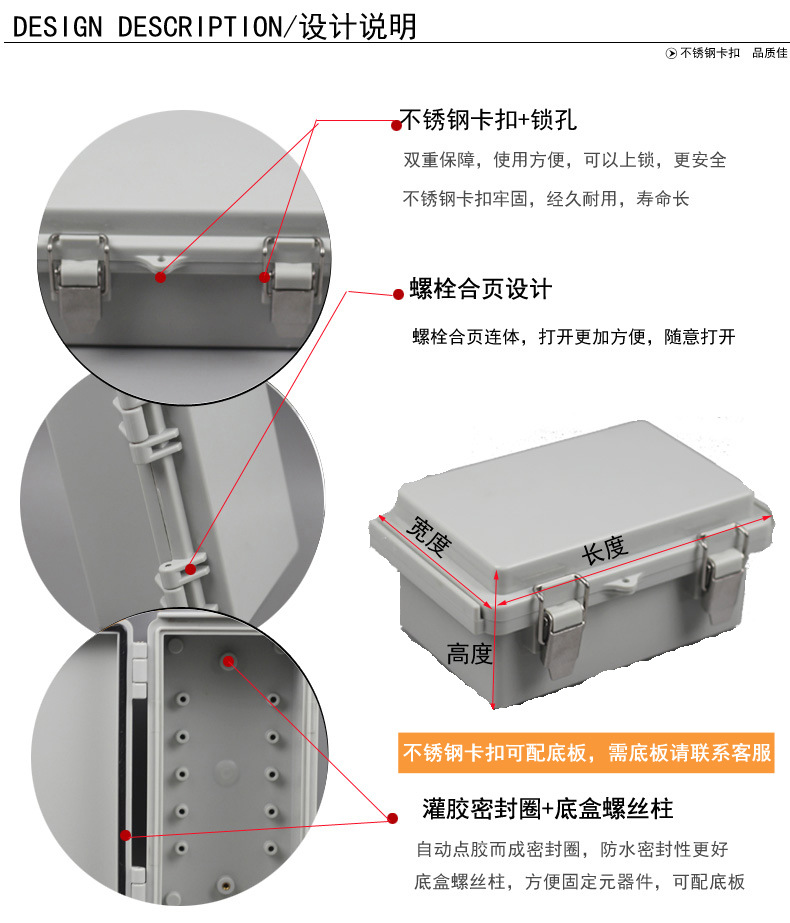 DESIGN DESCRIPTION/设计说明

不锈钢卡扣 品质佳

不锈钢卡扣+锁孔

双重保障，使用方便，可以上锁，更安全

不锈钢卡扣牢固，经久耐用，寿命长

螺栓合页设计

螺栓合页连体，打开更加方便，随意打开

宽度

长度

高度

不锈钢卡扣可配底板，需底板请联系客服

灌胶密封圈+底盒螺丝柱

自动点胶而成密封圈，防水密封性更好

底盒螺丝柱，方便固定元器件，可配底板