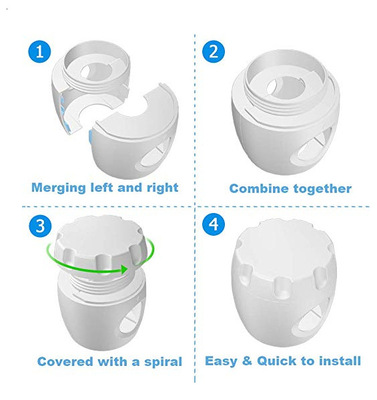 1

Merging left and right

2

Combine together

3

Covered with a spiral

4

Easy & Quick to install