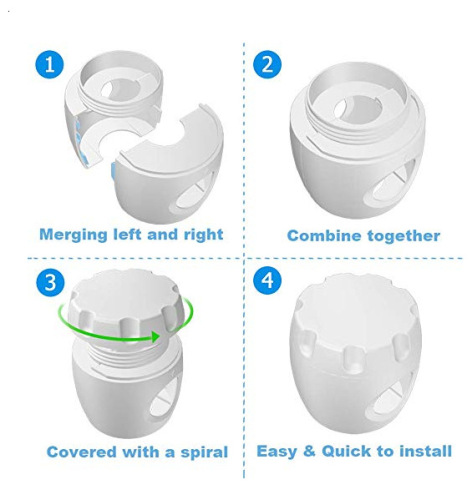 1

Merging left and right

2

Combine together

3

Covered with a spiral

4

Easy & Quick to install