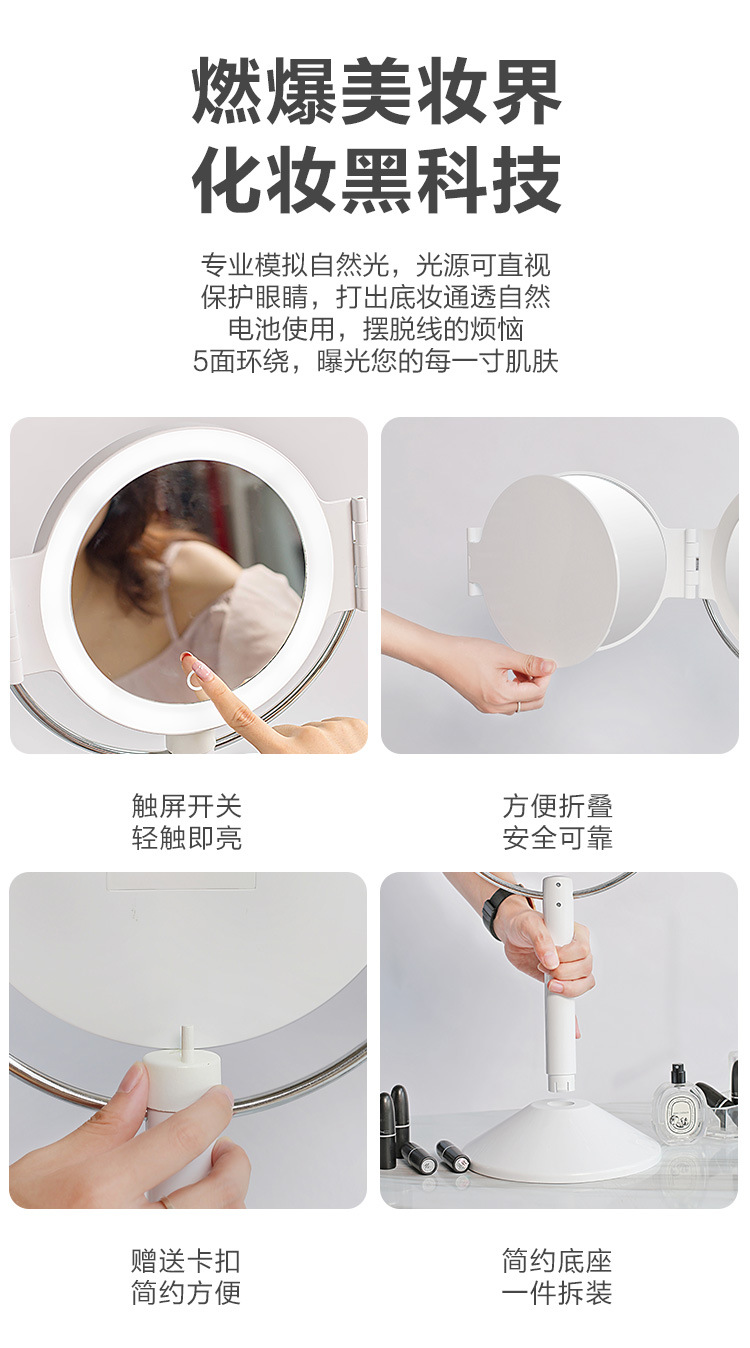 燃爆美妆界
化妆黑科技

专业模拟自然光，光源可直视
保护眼睛，打出底妆通透自然
电池使用，摆脱线的烦恼
5面环绕，曝光您的每一寸肌肤

触屏开关
轻触即亮

方便折叠
安全可靠

赠送卡扣
简约方便

简约底座
一件拆装