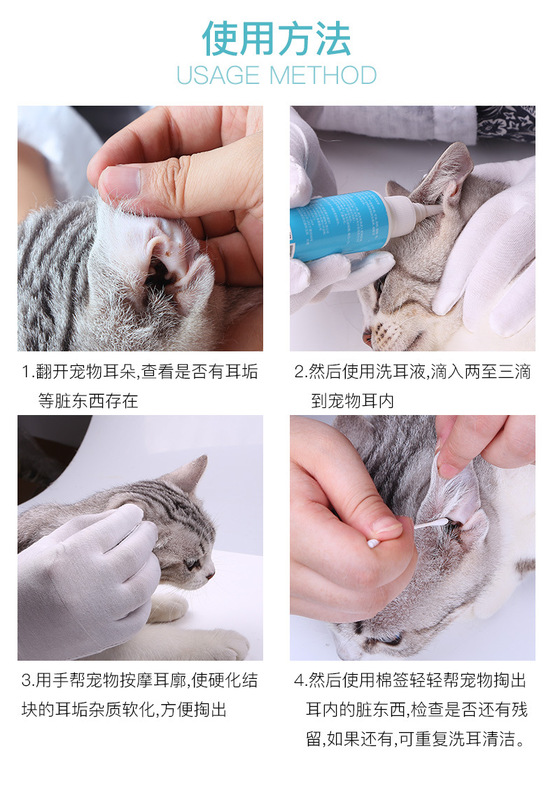 使用方法
USAGE METHOD

1.翻开宠物耳朵,查看是否有耳垢等脏东西存在

2.然后使用洗耳液,滴入两至三滴到宠物耳内

3.用手帮宠物按摩耳廓,使硬化结块的耳垢杂质软化,方便掏出

4.然后使用棉签轻轻帮宠物掏出耳内的脏东西,检查是否还有残留,如果还有,可重复洗耳清洁。