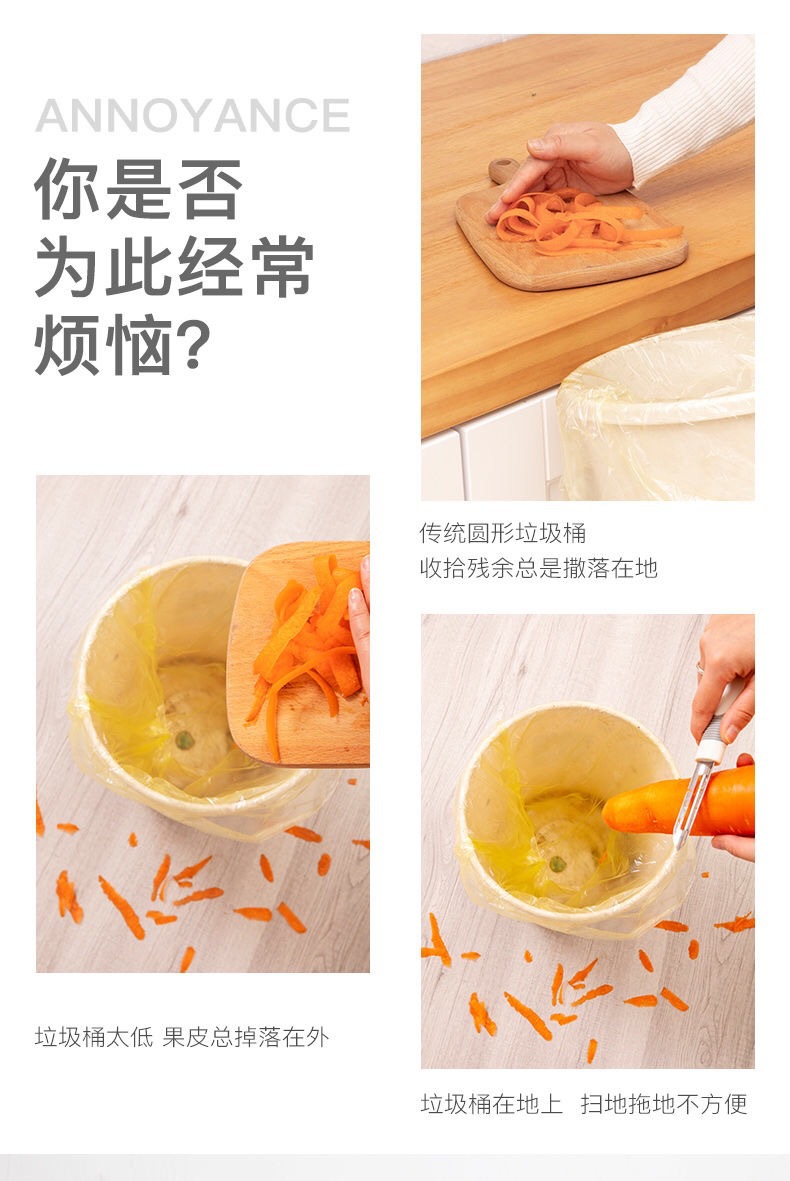 ANNOYANCE
你是否
为此经常
烦恼?

传统圆形垃圾桶
收拾残余总是撒落在地

垃圾桶太低 果皮总掉落在外

垃圾桶在地上 扫地拖地不方便