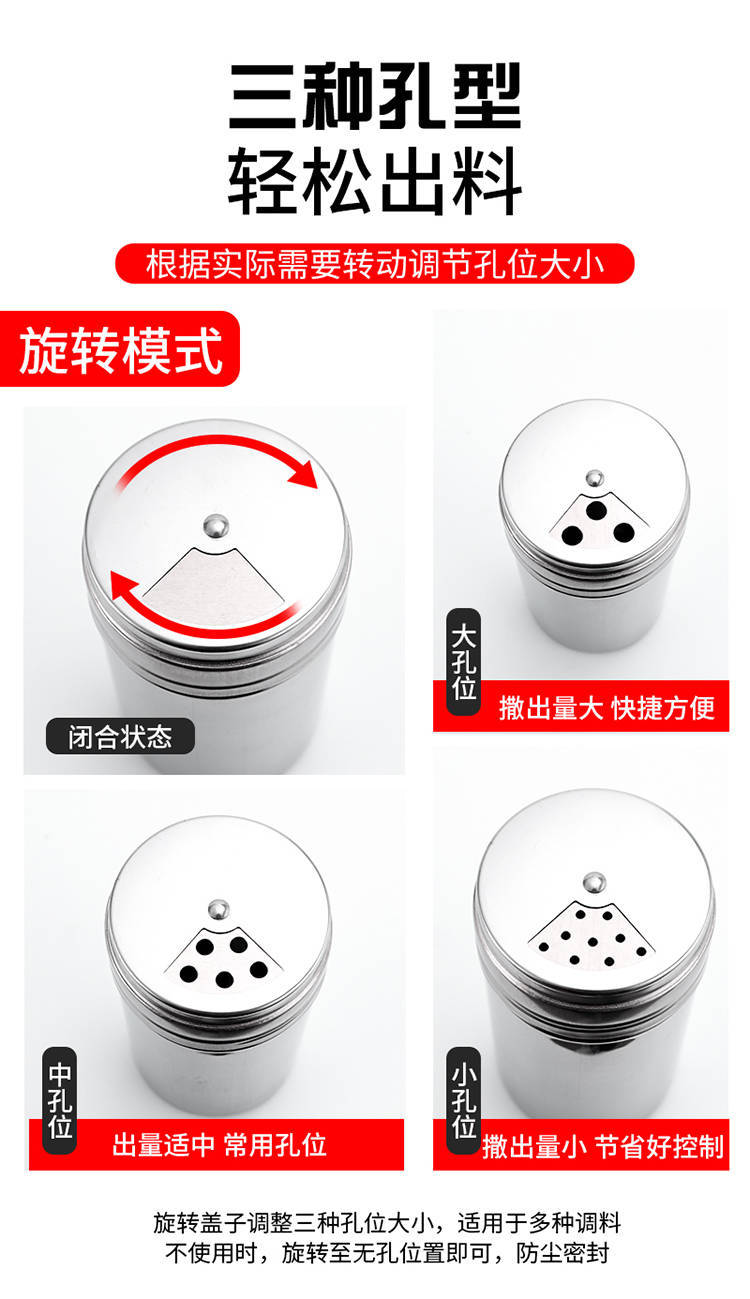 三种孔型
轻松出料

根据实际需要转动调节孔位大小

旋转模式

闭合状态

大孔位

撒出量大 快捷方便

中孔位

出量适中 常用孔位

小孔位

撒出量小 节省好控制

旋转盖子调整三种孔位大小，适用于多种调料
不使用时，旋转至无孔位置即可，防尘密封