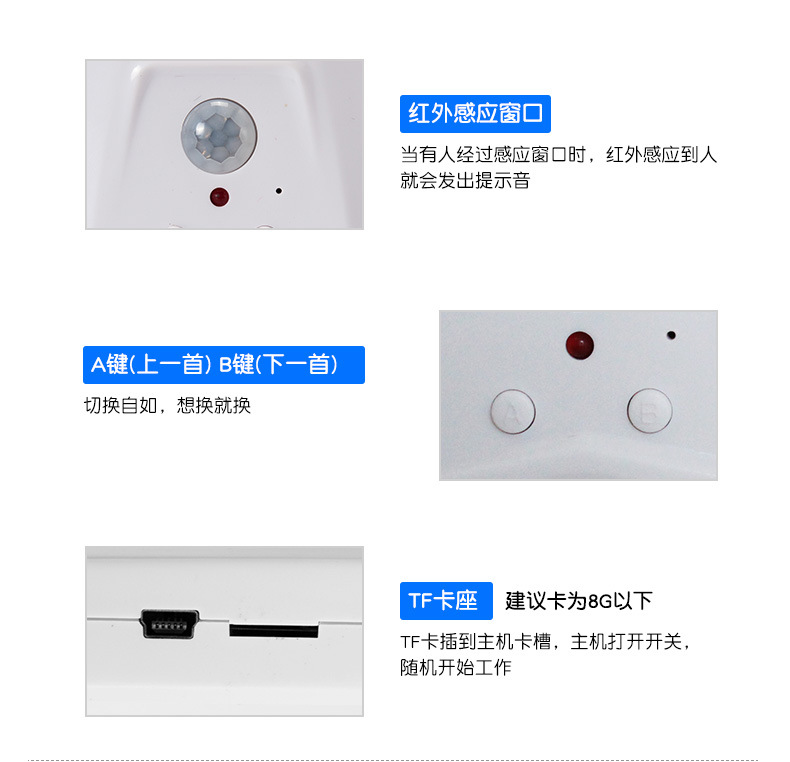 红外感应窗口

当有人经过感应窗口时，红外感应到人就会发出提示音

A键(上一首) B键(下一首)

切换自如，想换就换

A

B

TF卡座 建议卡为8G以下

TF卡插到主机卡槽，主机打开开关，随机开始工作