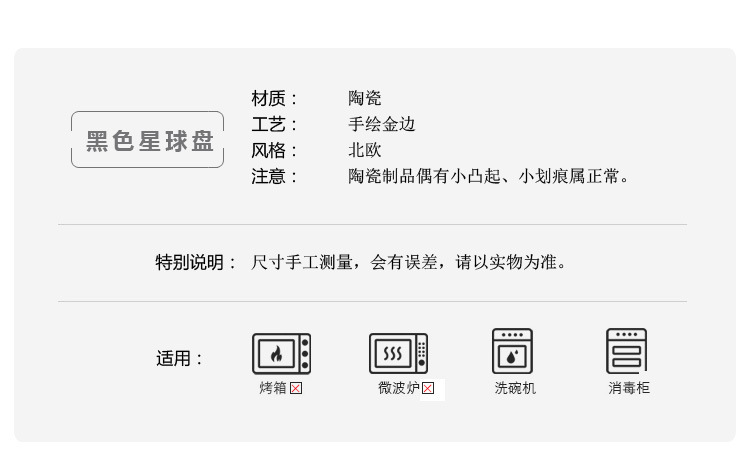 黑色星球盘

材质： 陶瓷
工艺： 手绘金边
风格： 北欧
注意： 陶瓷制品偶有小凸起、小划痕属正常。

特别说明： 尺寸手工测量，会有误差，请以实物为准。

适用：

烤箱☒ 微波炉☒ 洗碗机 消毒柜