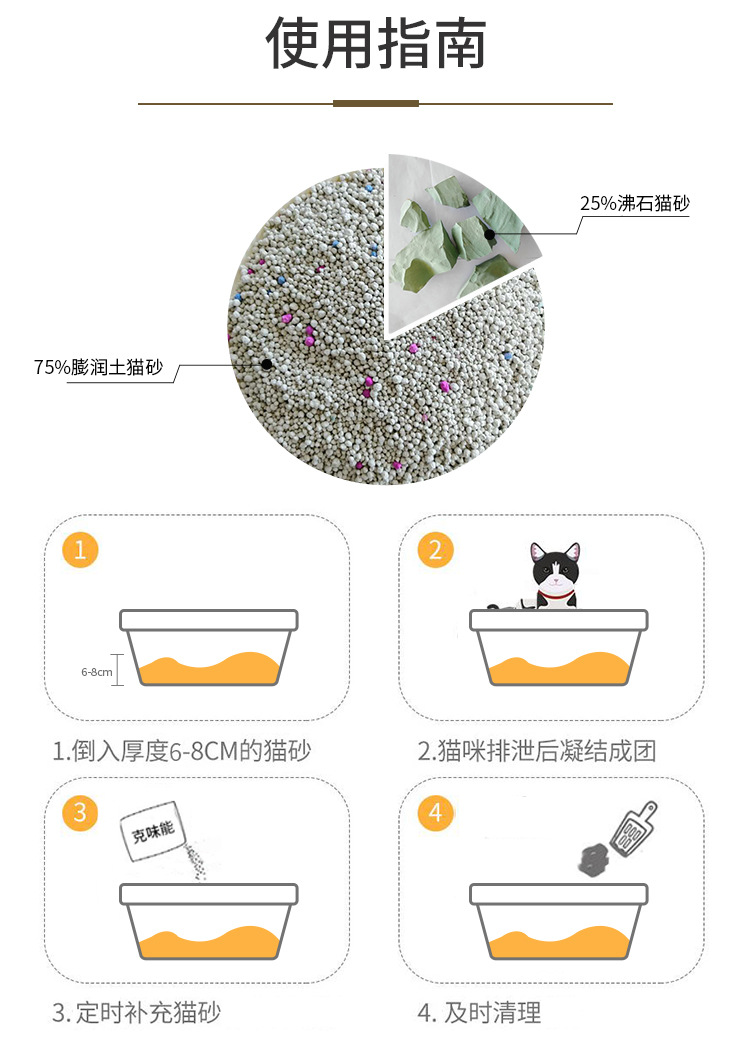 使用指南

25%沸石猫砂

75%膨润土猫砂

1

6-8cm

1.倒入厚度6-8CM的猫砂

2

2.猫咪排泄后凝结成团

3

克味能

3. 定时补充猫砂

4

4. 及时清理