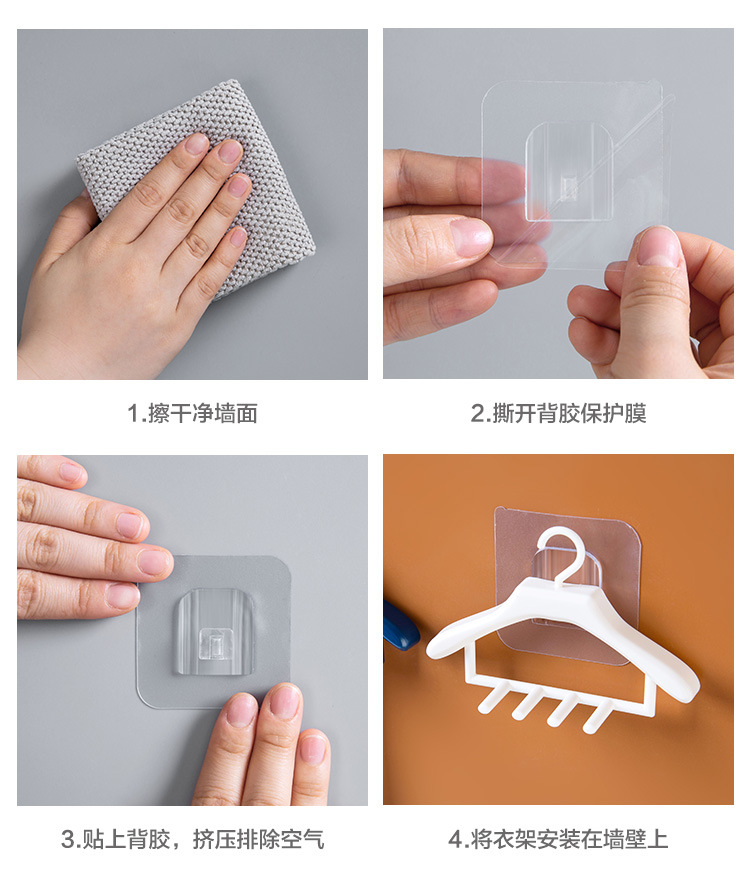 1.擦干净墙面

2.撕开背胶保护膜

3.贴上背胶，挤压排除空气

4.将衣架安装在墙壁上