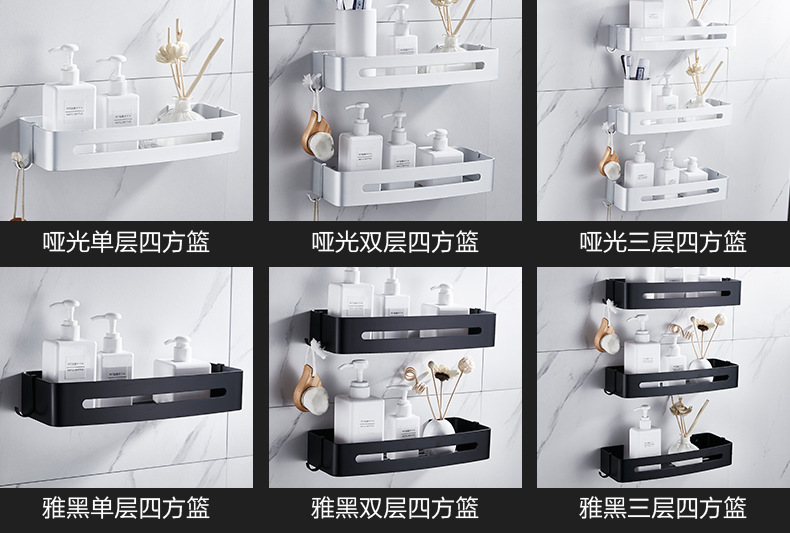 哑光单层四方篮

哑光双层四方篮

哑光三层四方篮

雅黑单层四方篮

雅黑双层四方篮

雅黑三层四方篮