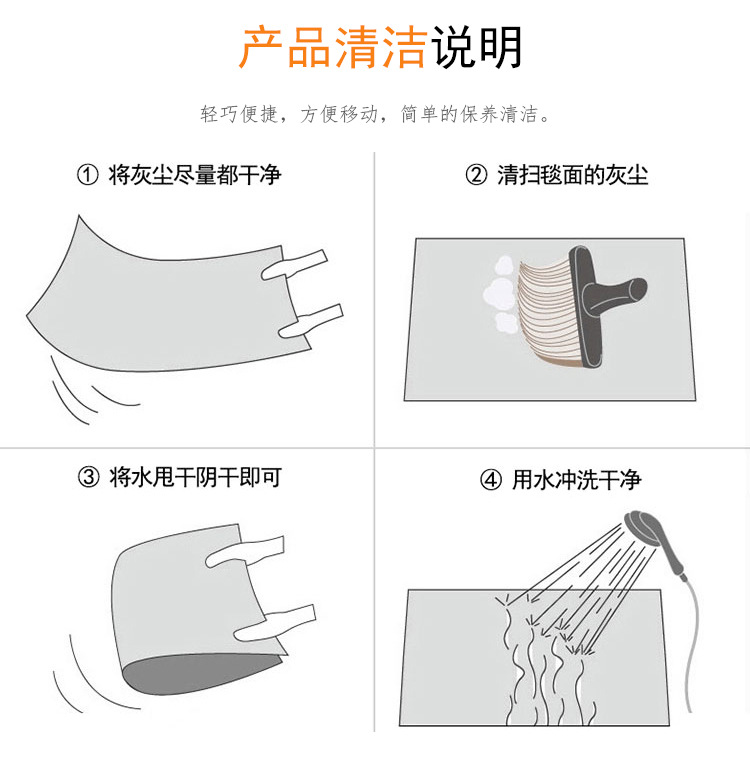 产品清洁说明

轻巧便捷，方便移动，简单的保养清洁。

① 将灰尘尽量都干净

② 清扫毯面的灰尘

③ 将水甩干阴干即可

④ 用水冲洗干净