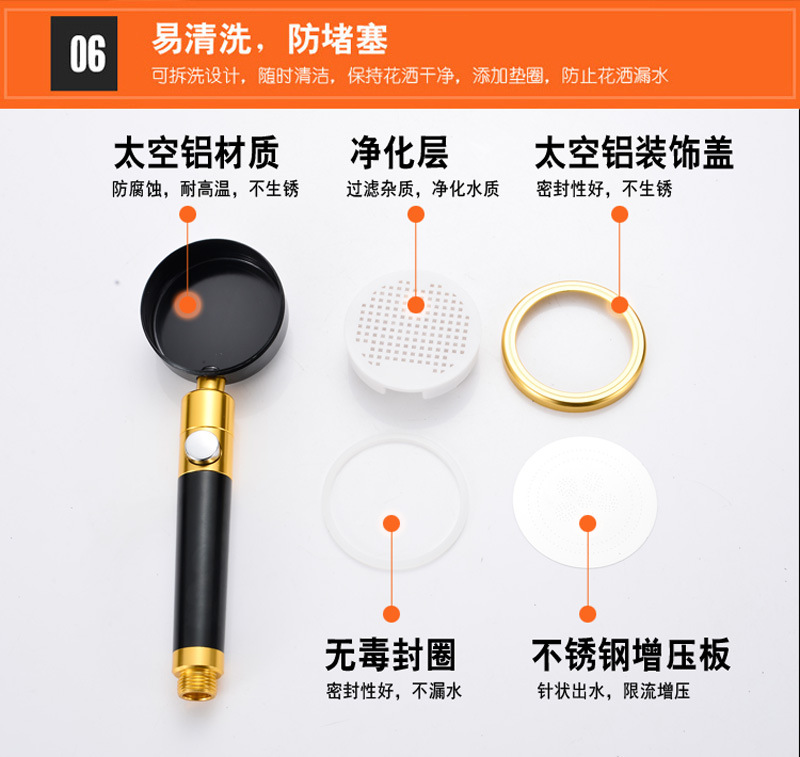 06

易清洗，防堵塞
可拆洗设计，随时清洁，保持花洒干净，添加垫圈，防止花洒漏水

太空铝材质
防腐蚀，耐高温，不生锈

净化层
过滤杂质，净化水质

太空铝装饰盖
密封性好，不生锈

无毒封圈
密封性好，不漏水

不锈钢增压板
针状出水，限流增压