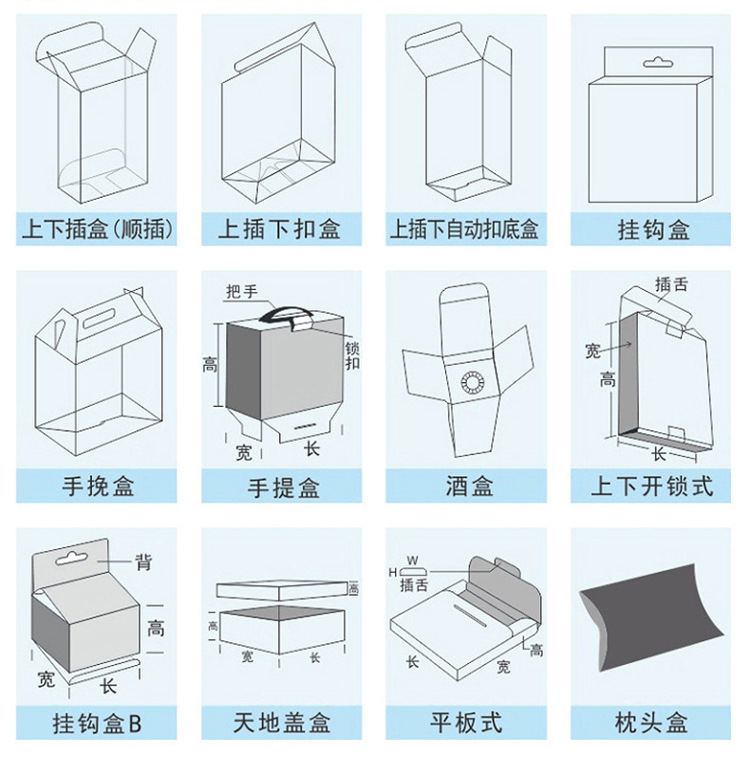 上下插盒(顺插)

上插下扣盒

上插下自动扣底盒

挂钩盒

手挽盒

把手
锁扣
高
宽
长
手提盒

酒盒

插舌
宽
高
长
上下开锁式

背
高
宽
长
挂钩盒B

高
高
宽
长
天地盖盒

W
H
插舌
长
宽
高
平板式

枕头盒