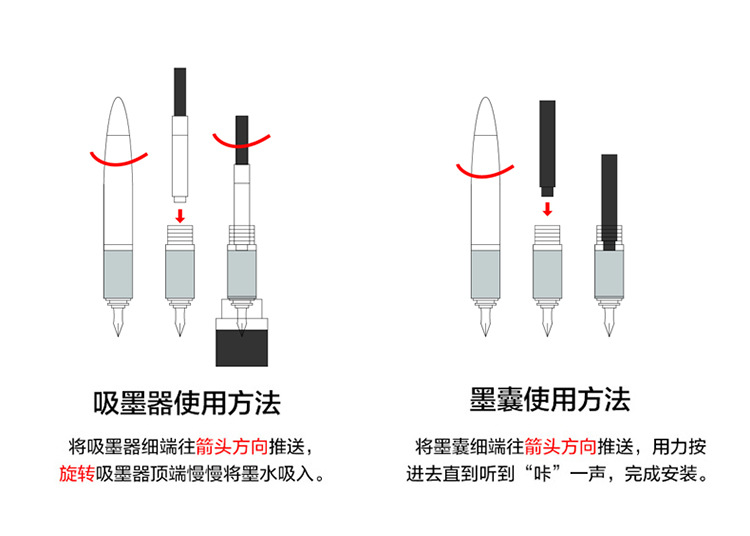 吸墨器使用方法

将吸墨器细端往箭头方向推送，旋转吸墨器顶端慢慢将墨水吸入。

墨囊使用方法

将墨囊细端往箭头方向推送，用力按进去直到听到“咔”一声，完成安装。