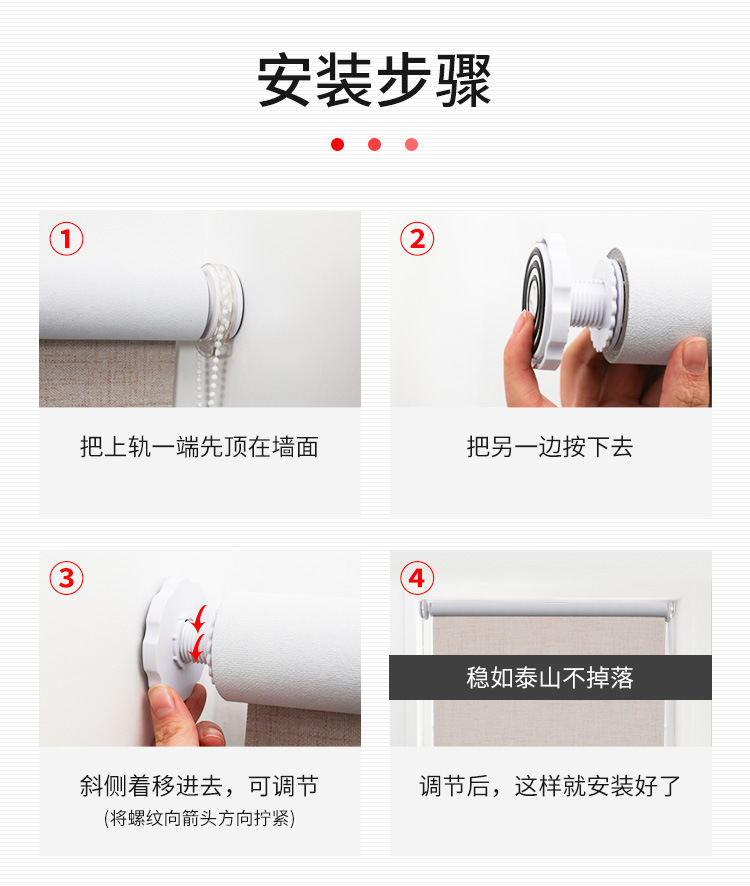 安装步骤

①

把上轨一端先顶在墙面

②

把另一边按下去

③

斜侧着移进去，可调节
(将螺纹向箭头方向拧紧)

④

稳如泰山不掉落

调节后，这样就安装好了