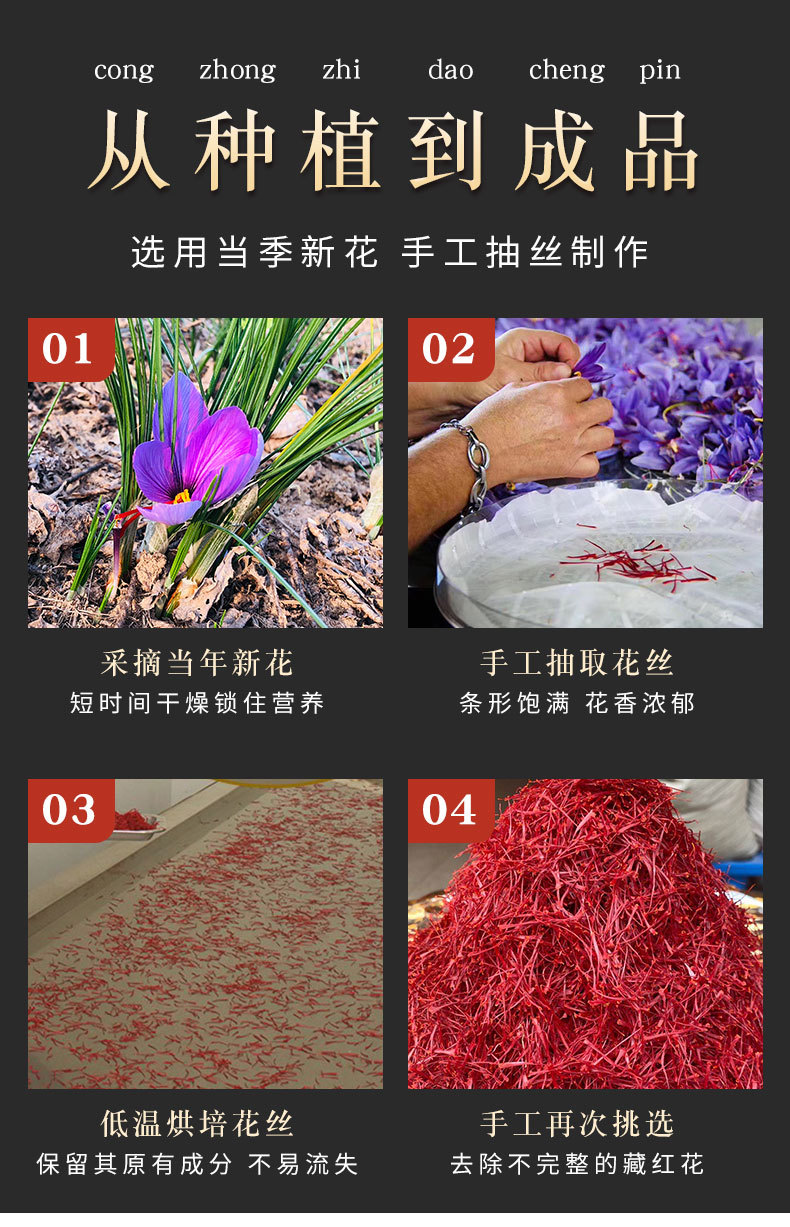 cong zhong zhi dao cheng pin

从种植到成品

选用当季新花 手工抽丝制作

01

采摘当年新花
短时间干燥锁住营养

02

手工抽取花丝
条形饱满 花香浓郁

03

低温烘培花丝
保留其原有成分 不易流失

04

手工再次挑选
去除不完整的藏红花