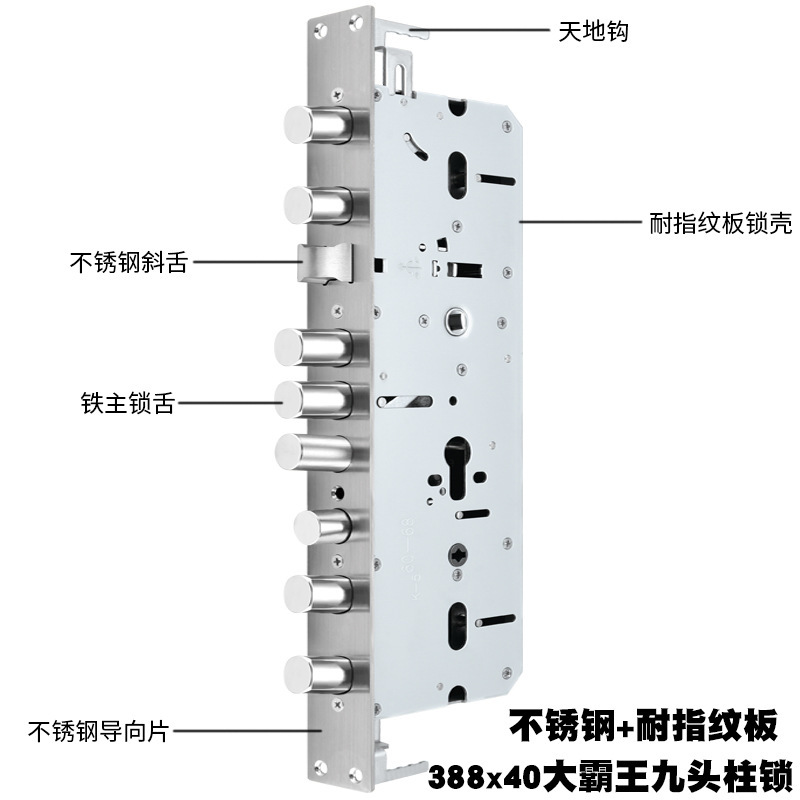 天地钩

耐指纹板锁壳

不锈钢斜舌

铁主锁舌

不锈钢导向片

不锈钢+耐指纹板

388x40大霸王九头柱锁