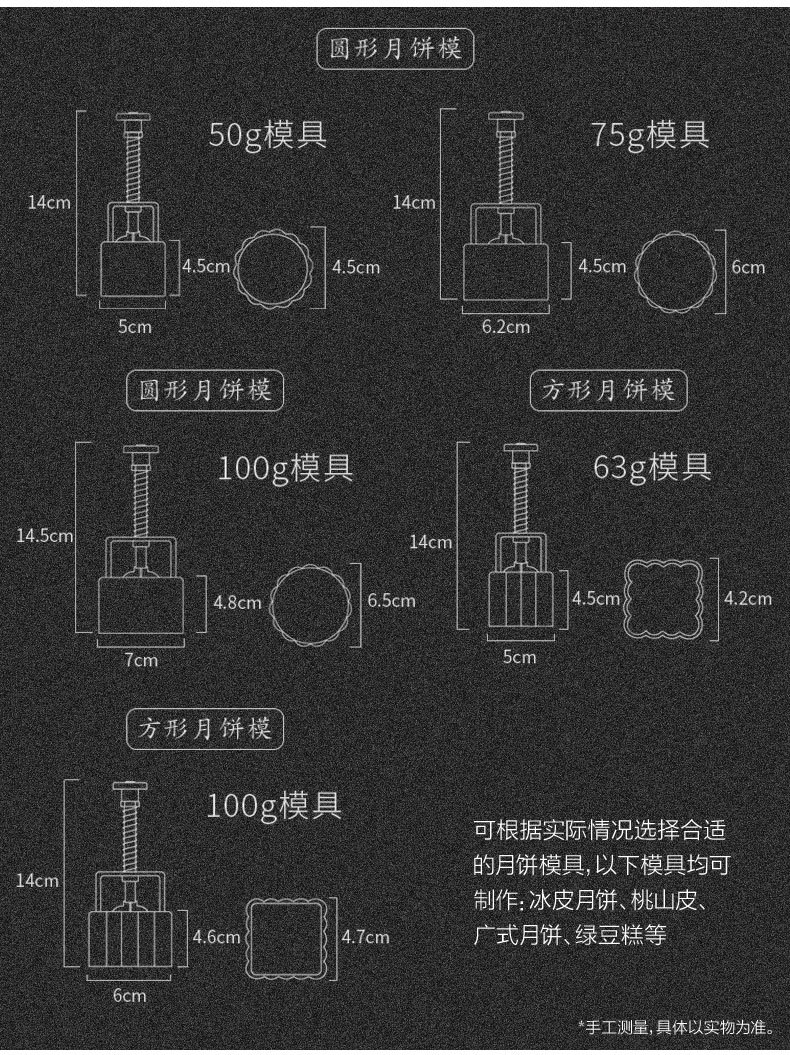 圆形月饼模

50g模具

14cm

4.5cm

4.5cm

5cm

75g模具

14cm

4.5cm

6cm

6.2cm

圆形月饼模

100g模具

14.5cm

4.8cm

6.5cm

7cm

方形月饼模

63g模具

14cm

4.5cm

4.2cm

5cm

方形月饼模

100g模具

14cm

4.6cm

4.7cm

6cm

可根据实际情况选择合适的月饼模具，以下模具均可制作：冰皮月饼、桃山皮、广式月饼、绿豆糕等

*手工测量，具体以实物为准。