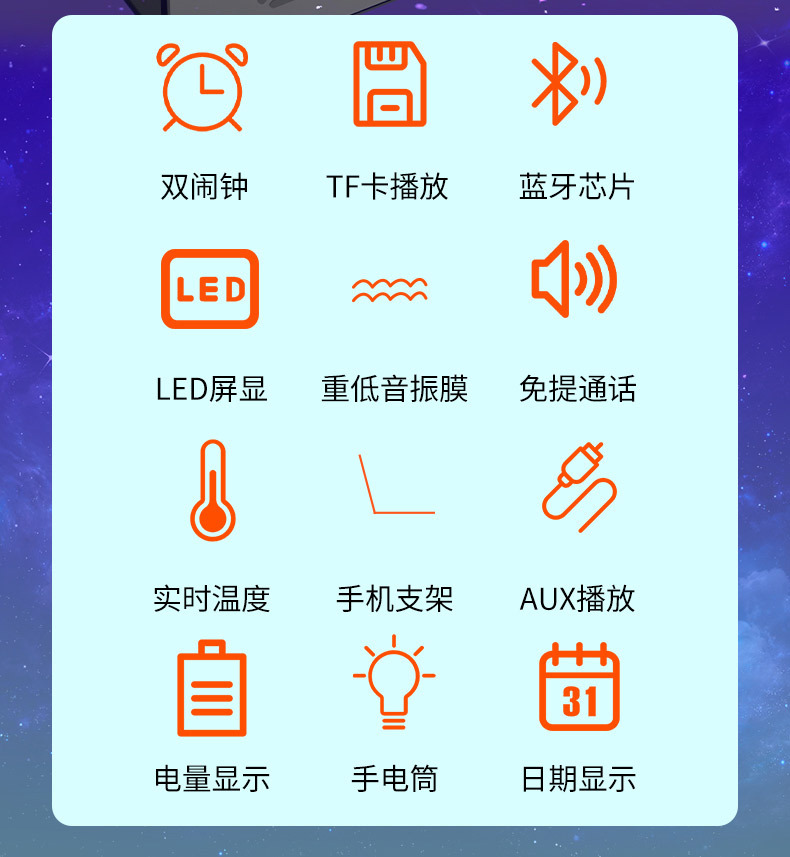 双闹钟

TF卡播放

蓝牙芯片

LED

LED屏显

重低音振膜

免提通话

实时温度

手机支架

AUX播放

电量显示

手电筒

31

日期显示