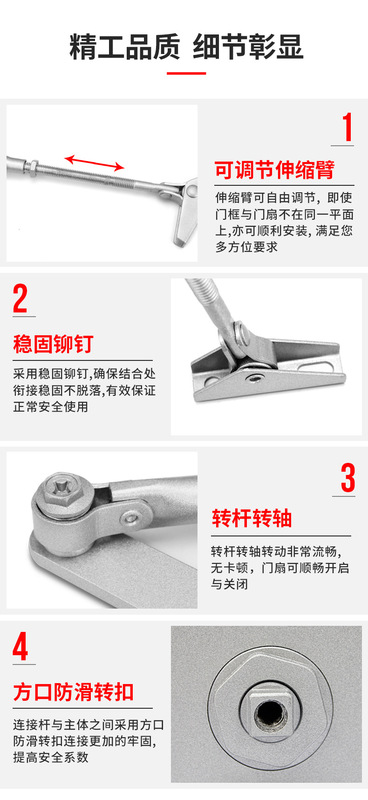 精工品质 细节彰显

1
可调节伸缩臂
伸缩臂可自由调节，即使门框与门扇不在同一平面上,亦可顺利安装, 满足您多方位要求

2
稳固铆钉
采用稳固铆钉,确保结合处衔接稳固不脱落,有效保证正常安全使用

3
转杆转轴
转杆转轴转动非常流畅，无卡顿，门扇可顺畅开启与关闭

4
方口防滑转扣
连接杆与主体之间采用方口防滑转扣连接更加的牢固,提高安全系数