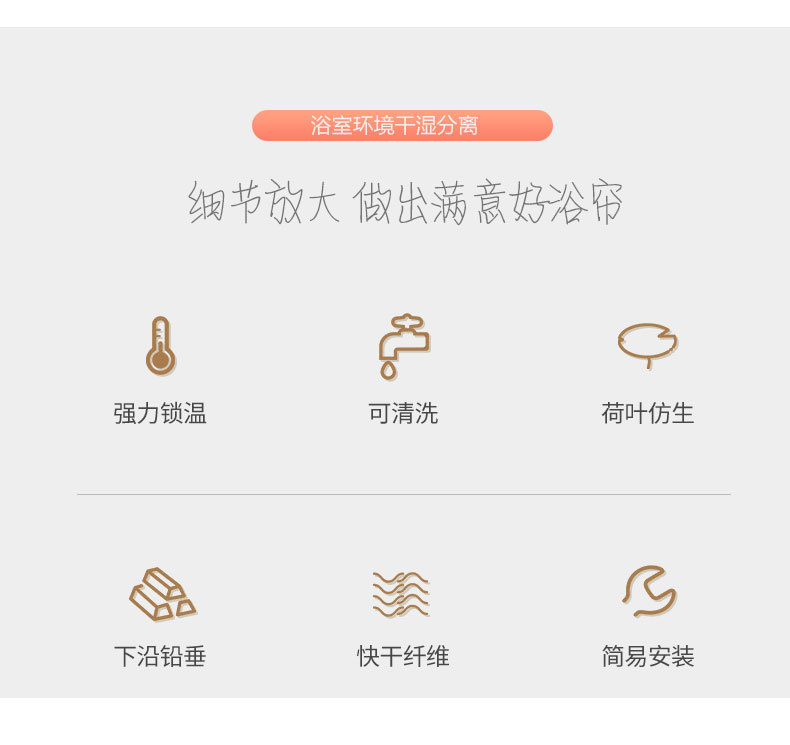 浴室环境干湿分离

细节放大 做出满意好浴帘

强力锁温

可清洗

荷叶仿生

下沿铅垂

快干纤维

简易安装