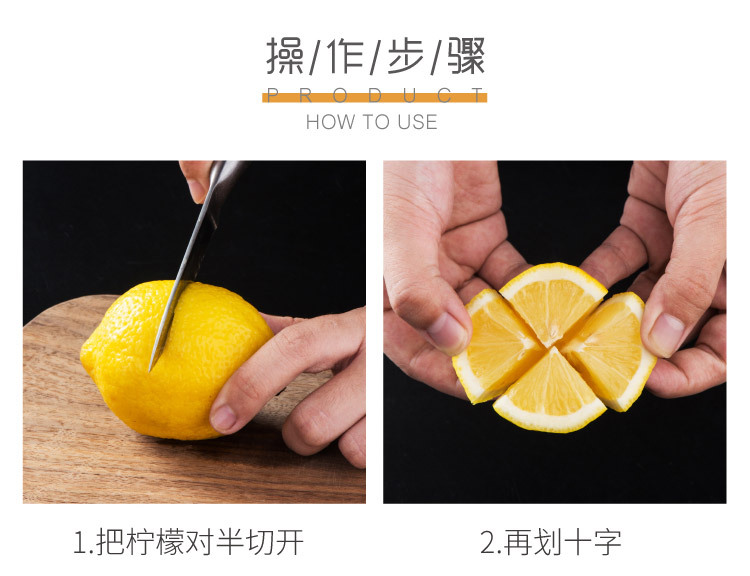 操/作/步/骤

PRODUCT

HOW TO USE

1.把柠檬对半切开

2.再划十字