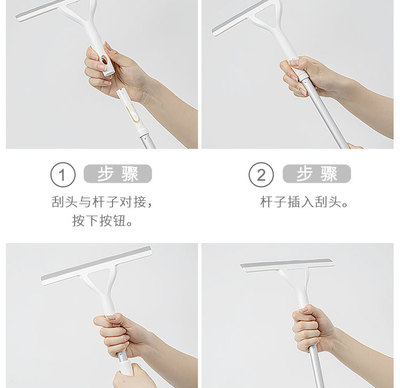 1 步骤
刮头与杆子对接，按下按钮。

2 步骤
杆子插入刮头。