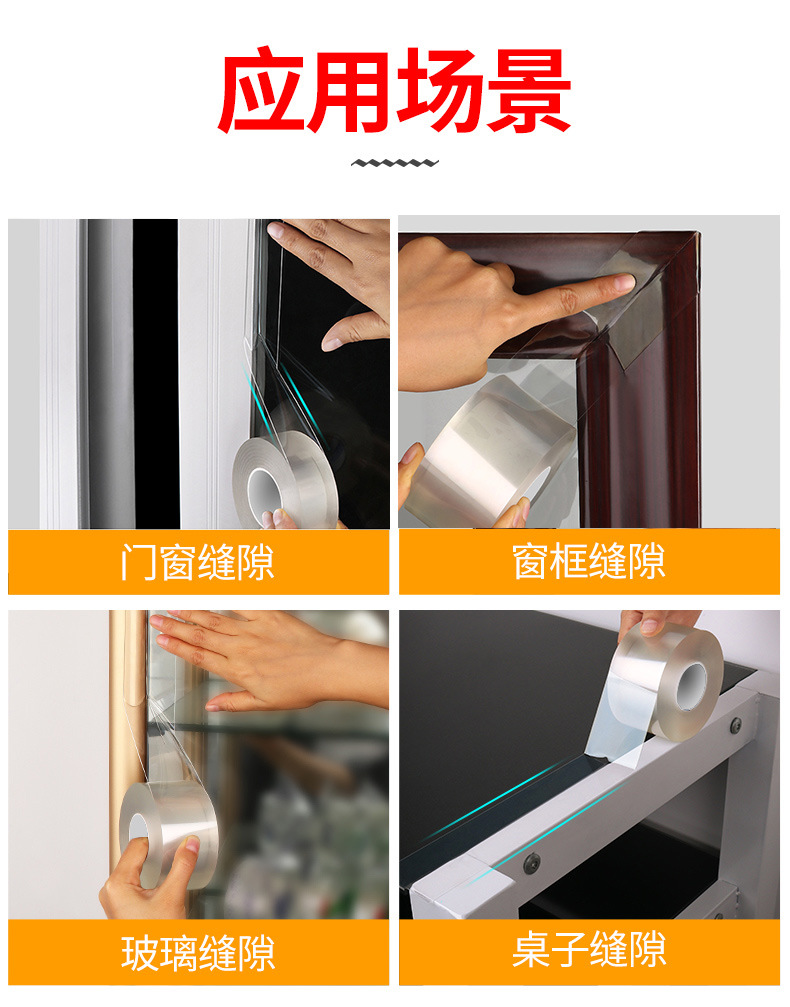 应用场景

门窗缝隙

窗框缝隙

玻璃缝隙

桌子缝隙