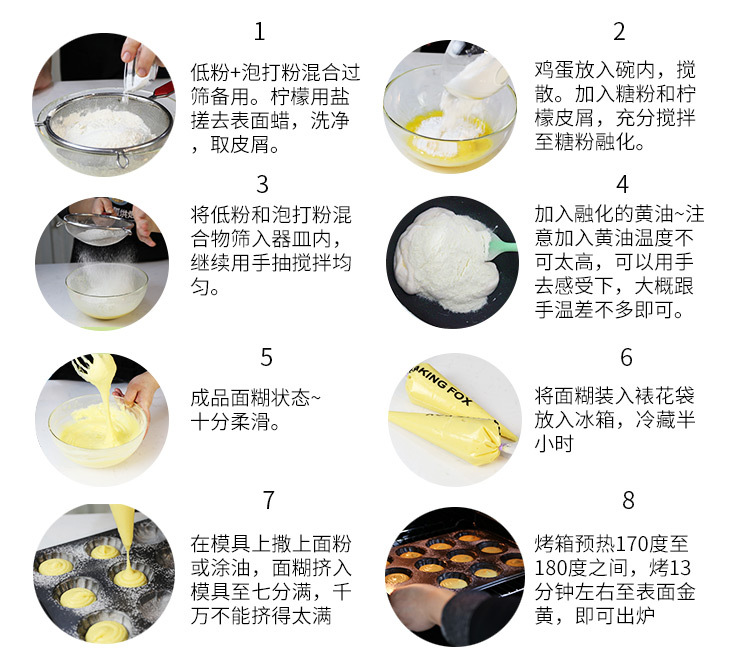 1

低粉+泡打粉混合过筛备用。柠檬用盐搓去表面蜡，洗净，取皮屑。

2

鸡蛋放入碗内，搅散。加入糖粉和柠檬皮屑，充分搅拌至糖粉融化。

3

将低粉和泡打粉混合物筛入器皿内，继续用手抽搅拌均匀。

4

加入融化的黄油~注意加入黄油温度不可太高，可以用手去感受下，大概跟手温差不多即可。

5

成品面糊状态~十分柔滑。

6

KING FOX

将面糊装入裱花袋放入冰箱，冷藏半小时

7

在模具上撒上面粉或涂油，面糊挤入模具至七分满，千万不能挤得太满

8

烤箱预热170度至180度之间，烤13分钟左右至表面金黄，即可出炉