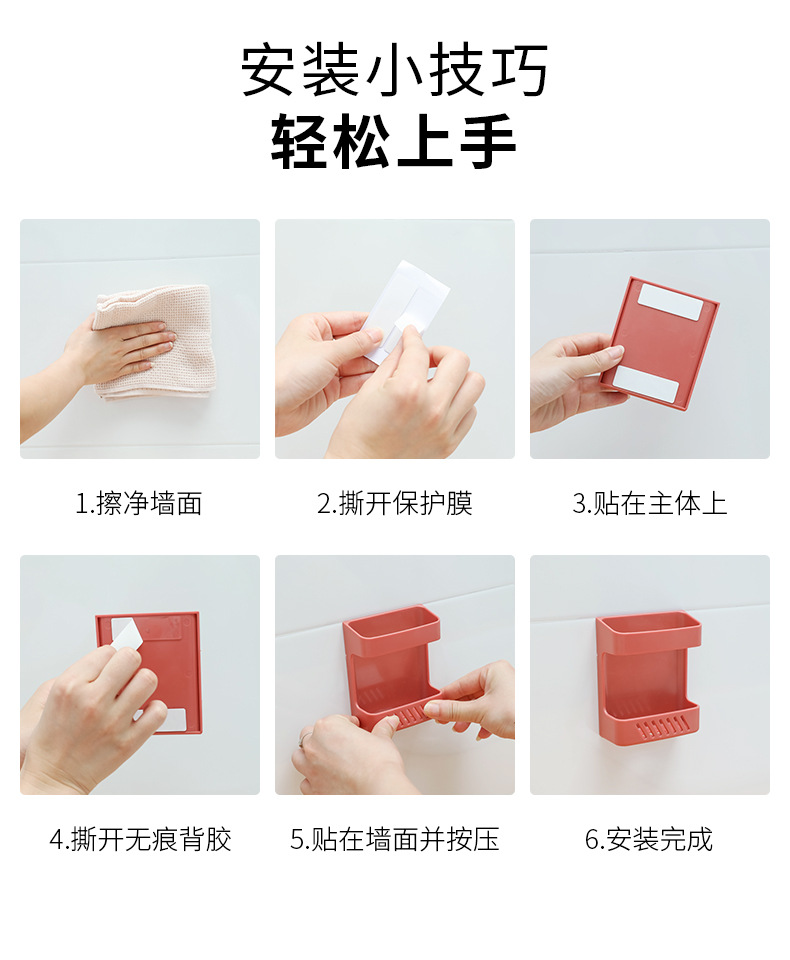 安装小技巧
轻松上手

1.擦净墙面

2.撕开保护膜

3.贴在主体上

4.撕开无痕背胶

5.贴在墙面并按压

6.安装完成