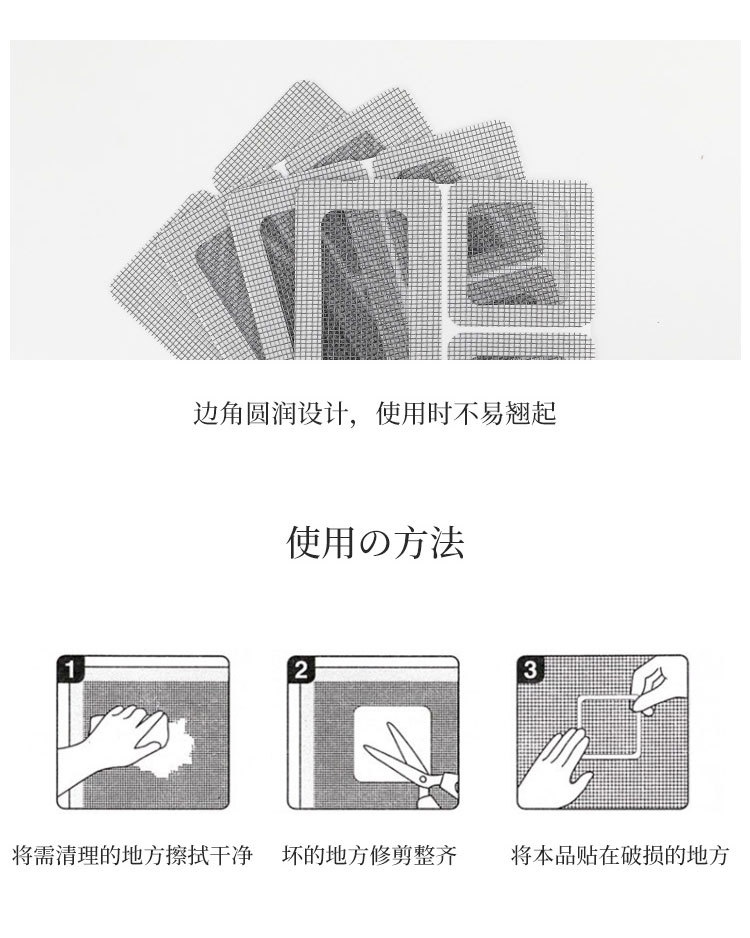 边角圆润设计，使用时不易翘起

使用の方法

1

2

3

将需清理的地方擦拭干净

坏的地方修剪整齐

将本品贴在破损的地方