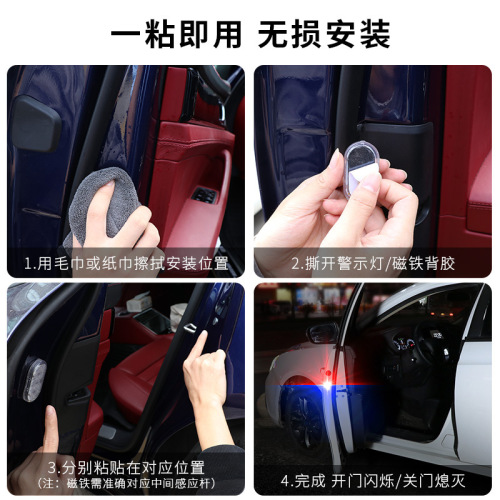 一粘即用 无损安装

1.用毛巾或纸巾擦拭安装位置

2.撕开警示灯/磁铁背胶

3.分别粘贴在对应位置
（注：磁铁需准确对应中间感应杆）

4.完成 开门闪烁/关门熄灭