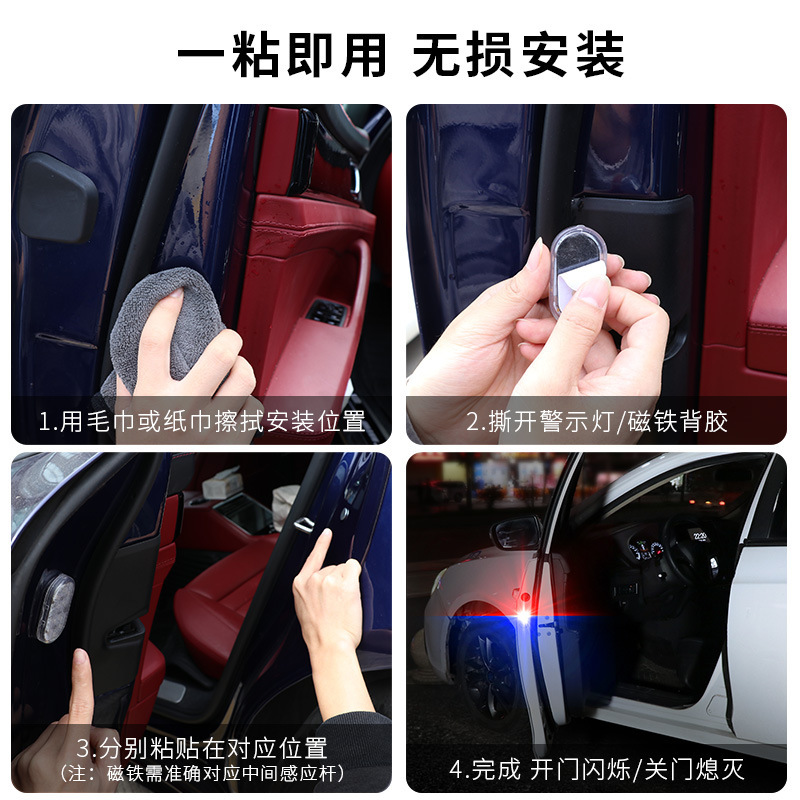 一粘即用 无损安装

1.用毛巾或纸巾擦拭安装位置

2.撕开警示灯/磁铁背胶

3.分别粘贴在对应位置
（注：磁铁需准确对应中间感应杆）

4.完成 开门闪烁/关门熄灭