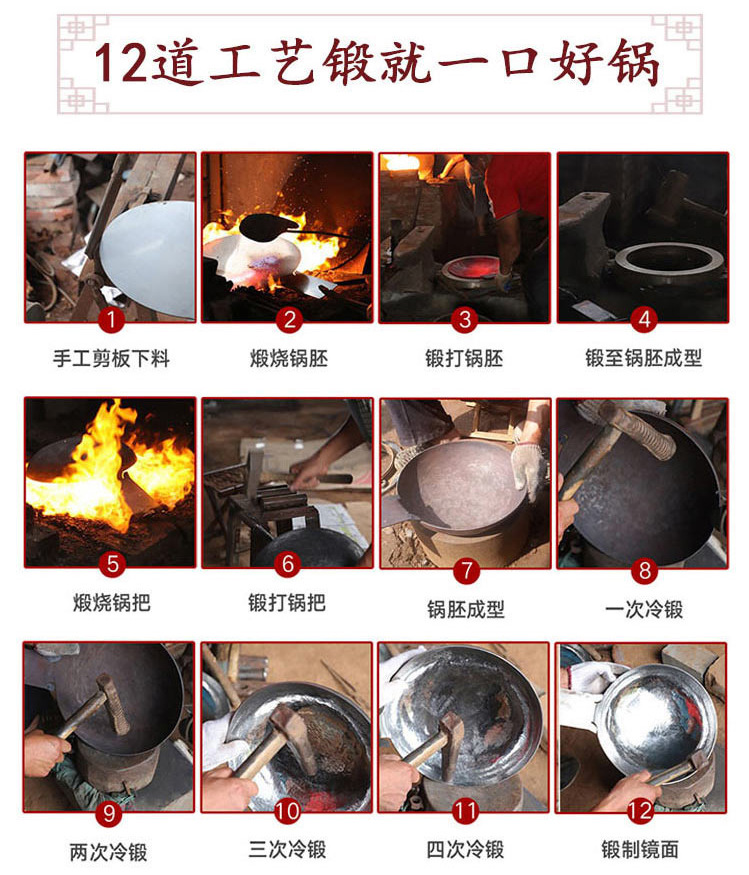 12道工艺锻就一口好锅

1
手工剪板下料

2
煅烧锅胚

3
锻打锅胚

4
锻至锅胚成型

5
煅烧锅把

6
锻打锅把

7
锅胚成型

8
一次冷锻

9
两次冷锻

10
三次冷锻

11
四次冷锻

12
锻制镜面