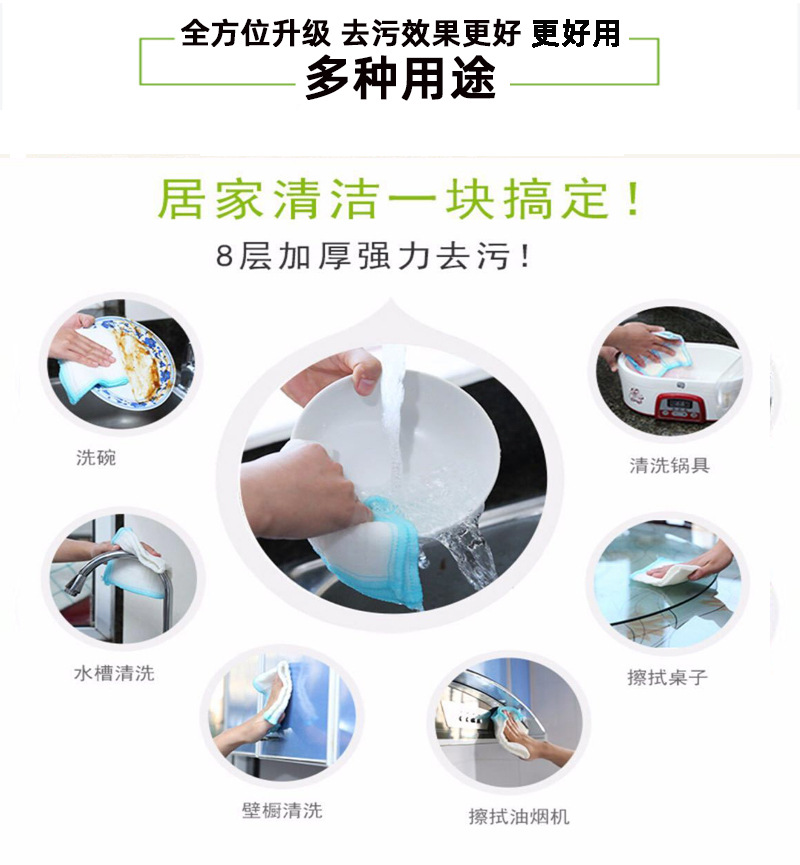 全方位升级 去污效果更好 更好用

多种用途

居家清洁一块搞定!

8层加厚强力去污!

洗碗

清洗锅具

水槽清洗

擦拭桌子

壁橱清洗

擦拭油烟机