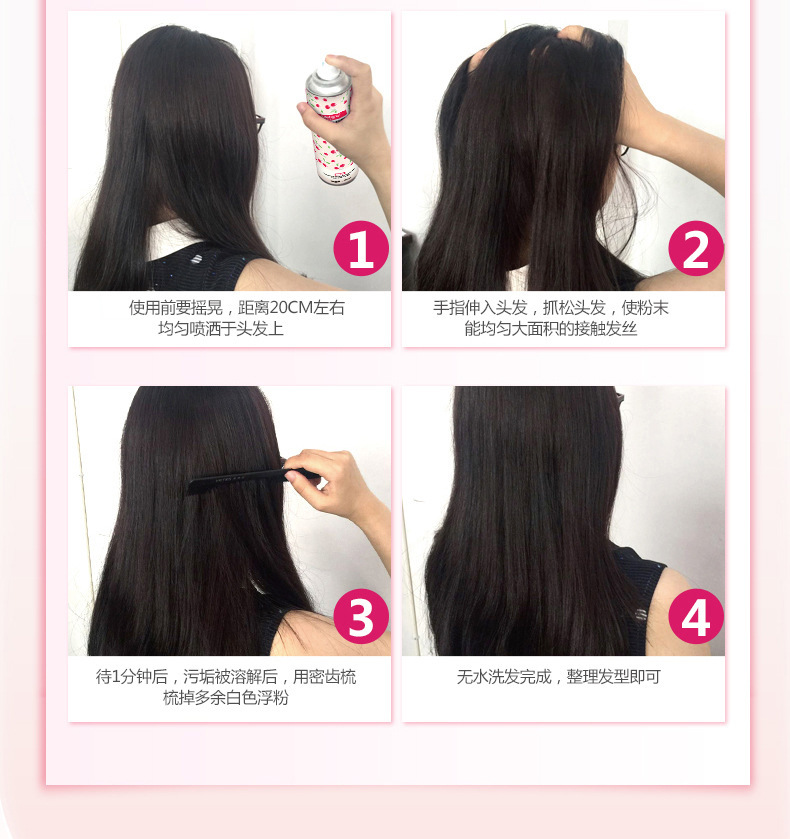 1

使用前要摇晃，距离20CM左右均匀喷洒于头发上

2

手指伸入头发，抓松头发，使粉末能均匀大面积的接触发丝

3

待1分钟后，污垢被溶解后，用密齿梳梳掉多余白色浮粉

4

无水洗发完成，整理发型即可