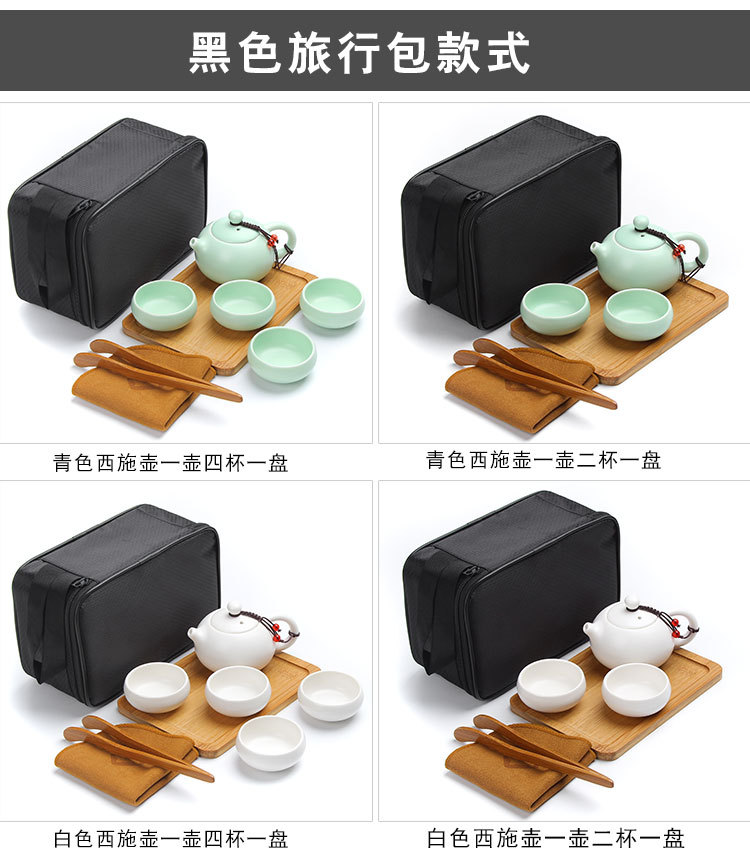 黑色旅行包款式

青色西施壶一壶四杯一盘

青色西施壶一壶二杯一盘

白色西施壶一壶四杯一盘

白色西施壶一壶二杯一盘