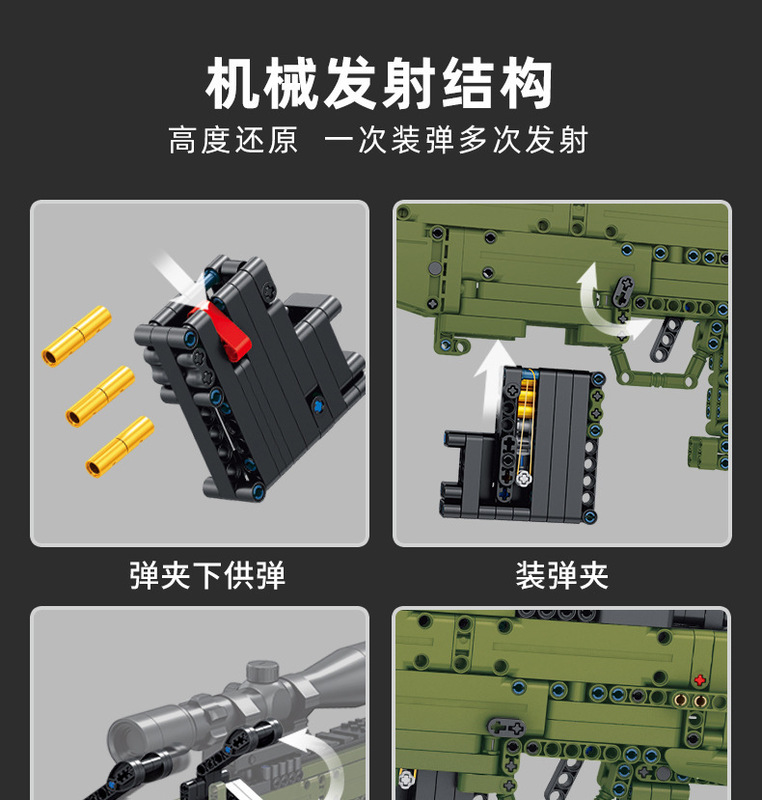 机械发射结构

高度还原 一次装弹多次发射

弹夹下供弹

装弹夹