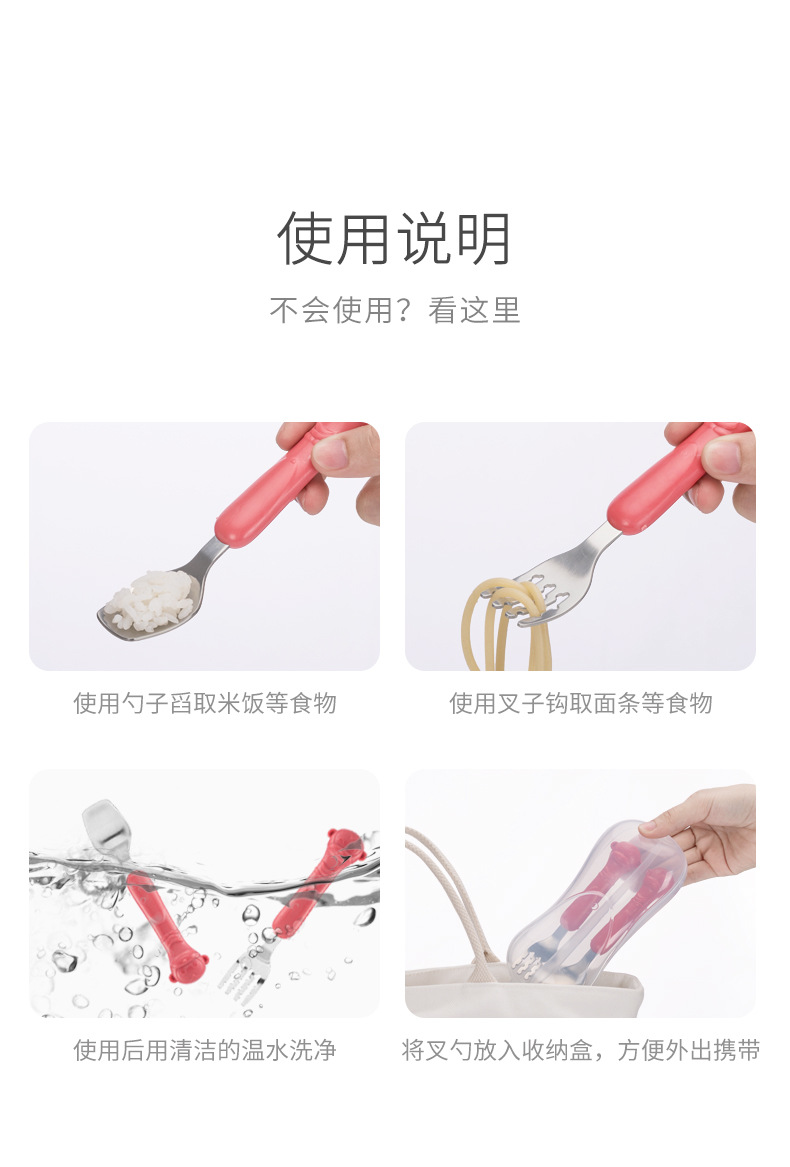 使用说明

不会使用？看这里

使用勺子舀取米饭等食物

使用叉子钩取面条等食物

使用后用清洁的温水洗净

将叉勺放入收纳盒，方便外出携带