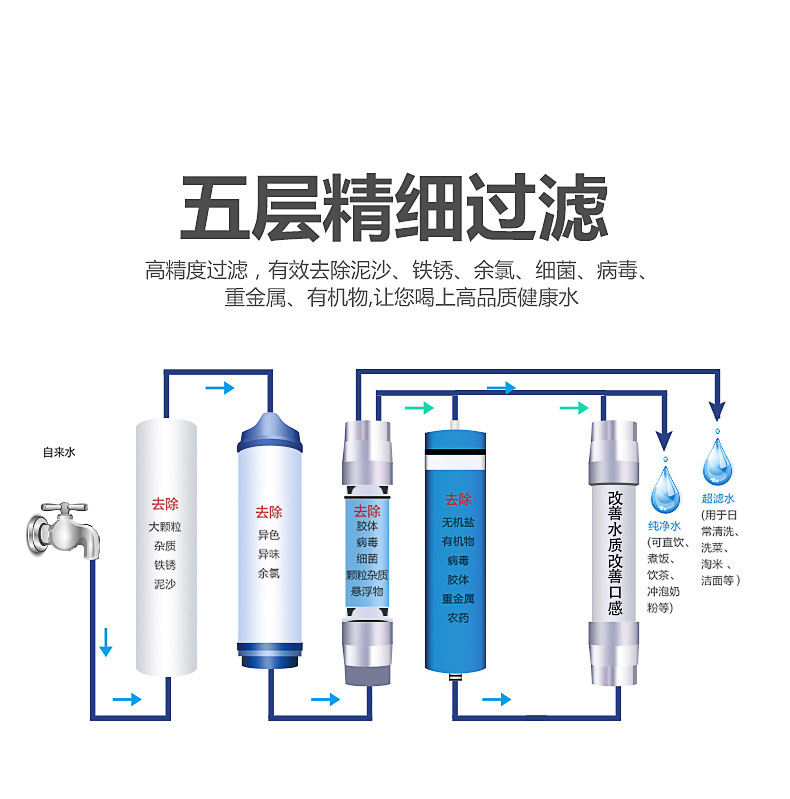 五层精细过滤

高精度过滤，有效去除泥沙、铁锈、余氯、细菌、病毒、重金属、有机物,让您喝上高品质健康水

自来水

去除
大颗粒
杂质
铁锈
泥沙

去除
异色
异味
余氯

去除
胶体
病毒
细菌
颗粒杂质
悬浮物

去除
无机盐
有机物
病毒
胶体
重金属
农药

改善水质改善口感

纯净水
（可直饮、煮饭、饮茶、冲泡奶粉等）

超滤水
（用于日常清洗、洗菜、淘米、洁面等）