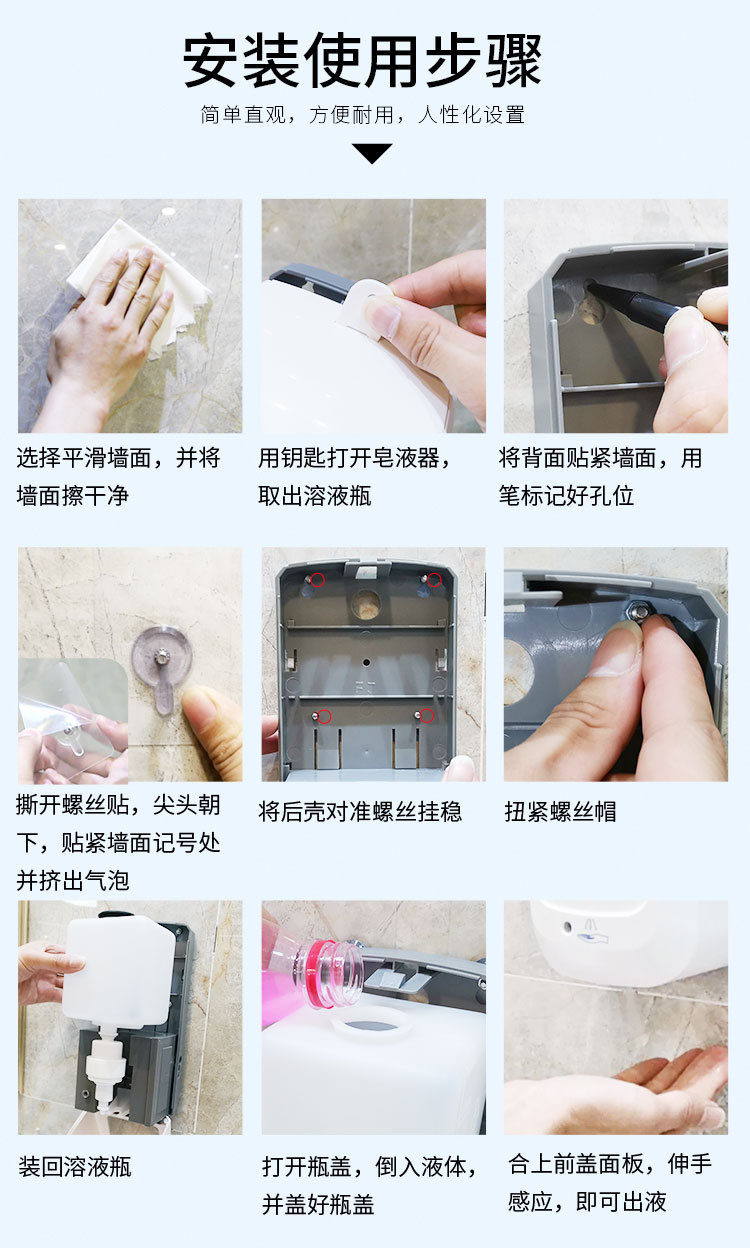 安装使用步骤

简单直观，方便耐用，人性化设置

选择平滑墙面，并将墙面擦干净

用钥匙打开皂液器，取出溶液瓶

将背面贴紧墙面，用笔标记好孔位

撕开螺丝贴，尖头朝下，贴紧墙面记号处并挤出气泡

将后壳对准螺丝挂稳

扭紧螺丝帽

装回溶液瓶

打开瓶盖，倒入液体，并盖好瓶盖

合上前盖面板，伸手感应，即可出液